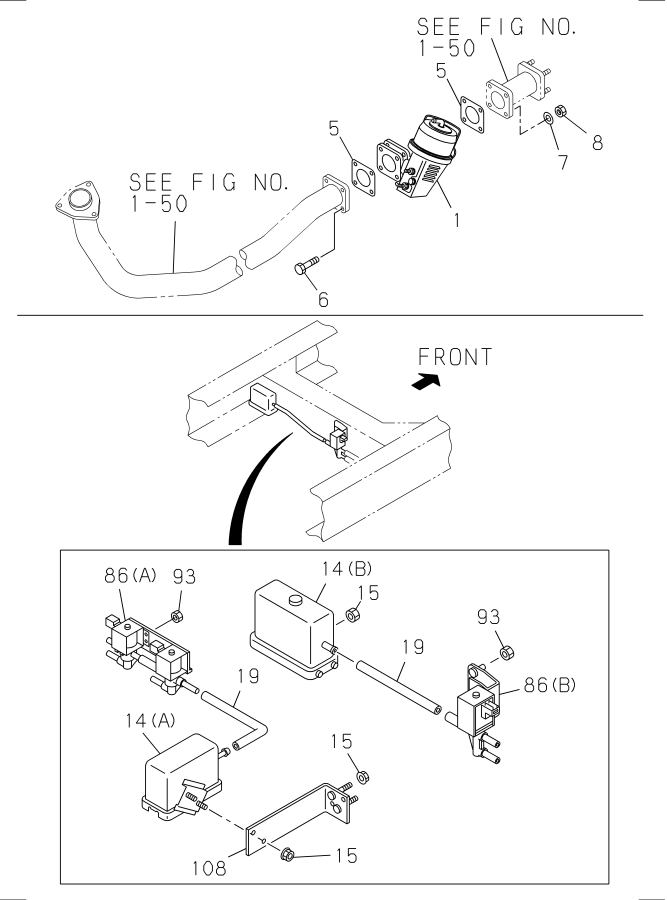 SEE FIG NO.
1-50

5

8

7

5

SEE FIG NO.
1-50

1

6

FRONT

86(A) 93

14(B)

15

93

19

86(B)

19

14(A)

15

108

15