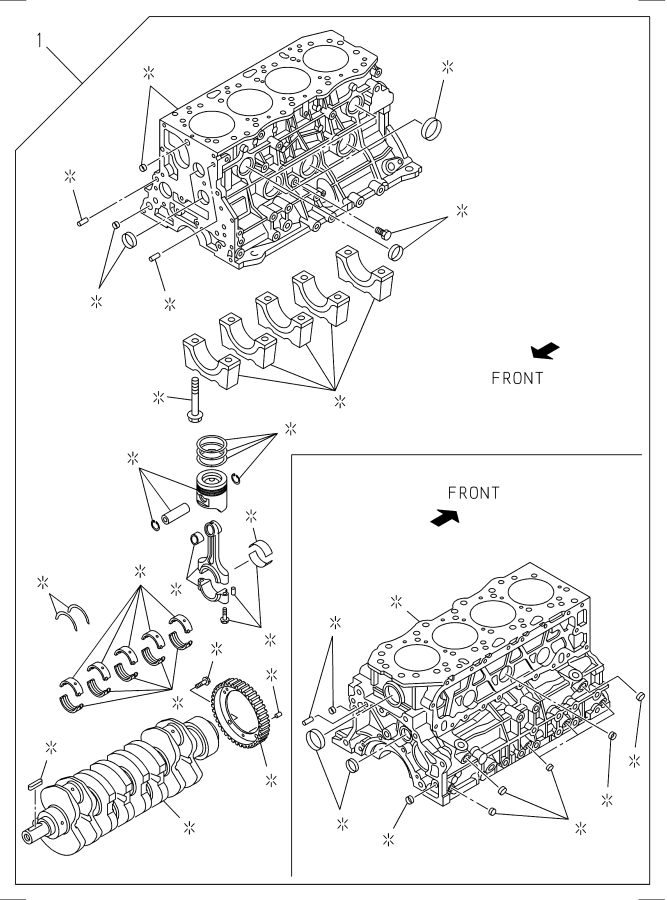 1

FRONT

FRONT